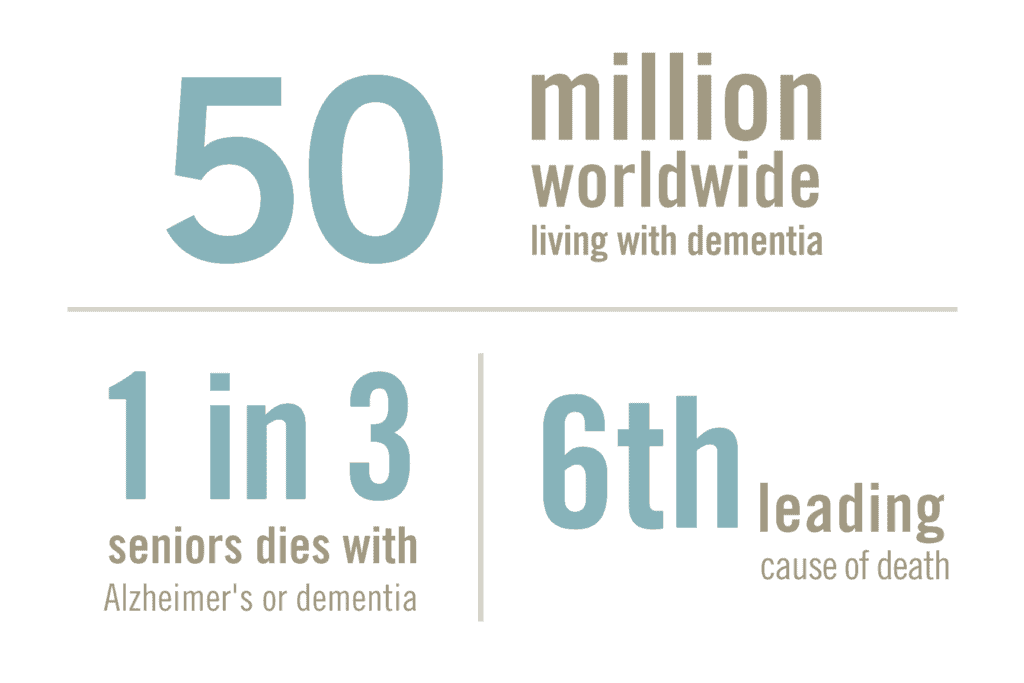 50 million worldwide living with dementia

1 in 3 seniors dies with Alzheimer's or dementia

6th leading cause of death